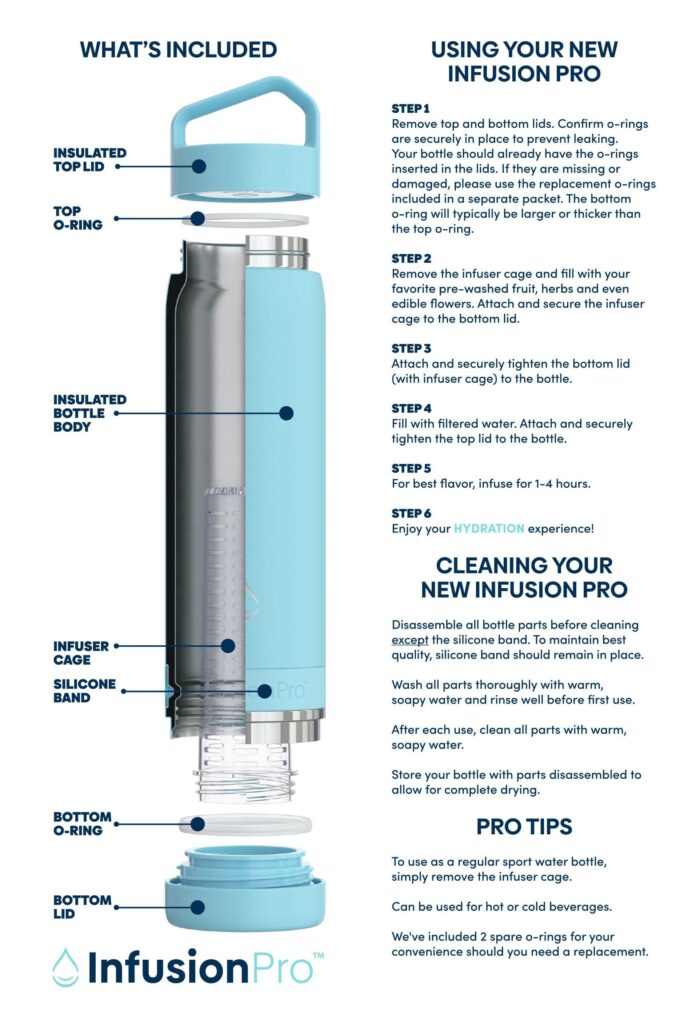 WHAT'S INCLUDED

INSULATED TOP LID

TOP O-RING

INSULATED BOTTLE BODY

INFUSER CAGE

SILICONE BAND

Pro™

BOTTOM O-RING

BOTTOM LID

InfusionPro™

USING YOUR NEW INFUSION PRO

STEP 1
Remove top and bottom lids. Confirm o-rings are securely in place to prevent leaking. Your bottle should already have the o-rings inserted in the lids. If they are missing or damaged, please use the replacement o-rings included in a separate packet. The bottom o-ring will typically be larger or thicker than the top o-ring.

STEP 2
Remove the infuser cage and fill with your favorite pre-washed fruit, herbs and even edible flowers. Attach and secure the infuser cage to the bottom lid.

STEP 3
Attach and securely tighten the bottom lid (with infuser cage) to the bottle.

STEP 4
Fill with filtered water. Attach and securely tighten the top lid to the bottle.

STEP 5
For best flavor, infuse for 1-4 hours.

STEP 6
Enjoy your HYDRATION experience!

CLEANING YOUR NEW INFUSION PRO

Disassemble all bottle parts before cleaning except the silicone band. To maintain best quality, silicone band should remain in place.

Wash all parts thoroughly with warm, soapy water and rinse well before first use.

After each use, clean all parts with warm, soapy water.

Store your bottle with parts disassembled to allow for complete drying.

PRO TIPS

To use as a regular sport water bottle, simply remove the infuser cage.

Can be used for hot or cold beverages.

We've included 2 spare o-rings for your convenience should you need a replacement.